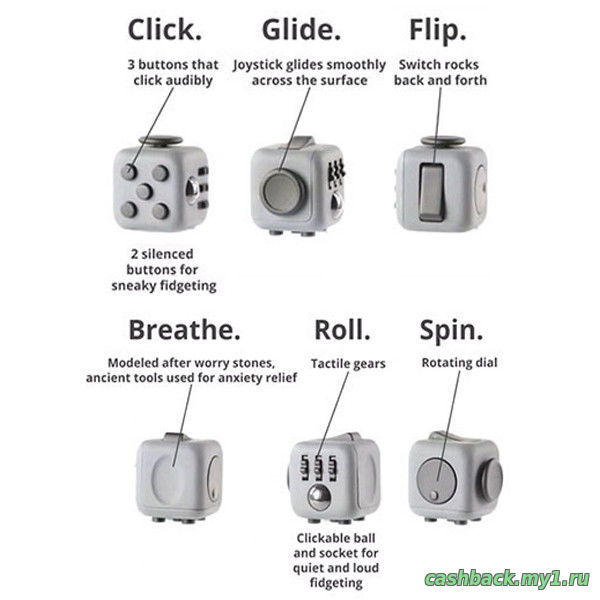 Click.

3 buttons that click audibly

2 silenced buttons for sneaky fidgeting

Glide.

Joystick glides smoothly across the surface

Flip.

Switch rocks back and forth

Breathe.

Modeled after worry stones, ancient tools used for anxiety relief

Roll.

Tactile gears

Clickable ball and socket for quiet and loud fidgeting

Spin.

Rotating dial

cashback.my1.ru